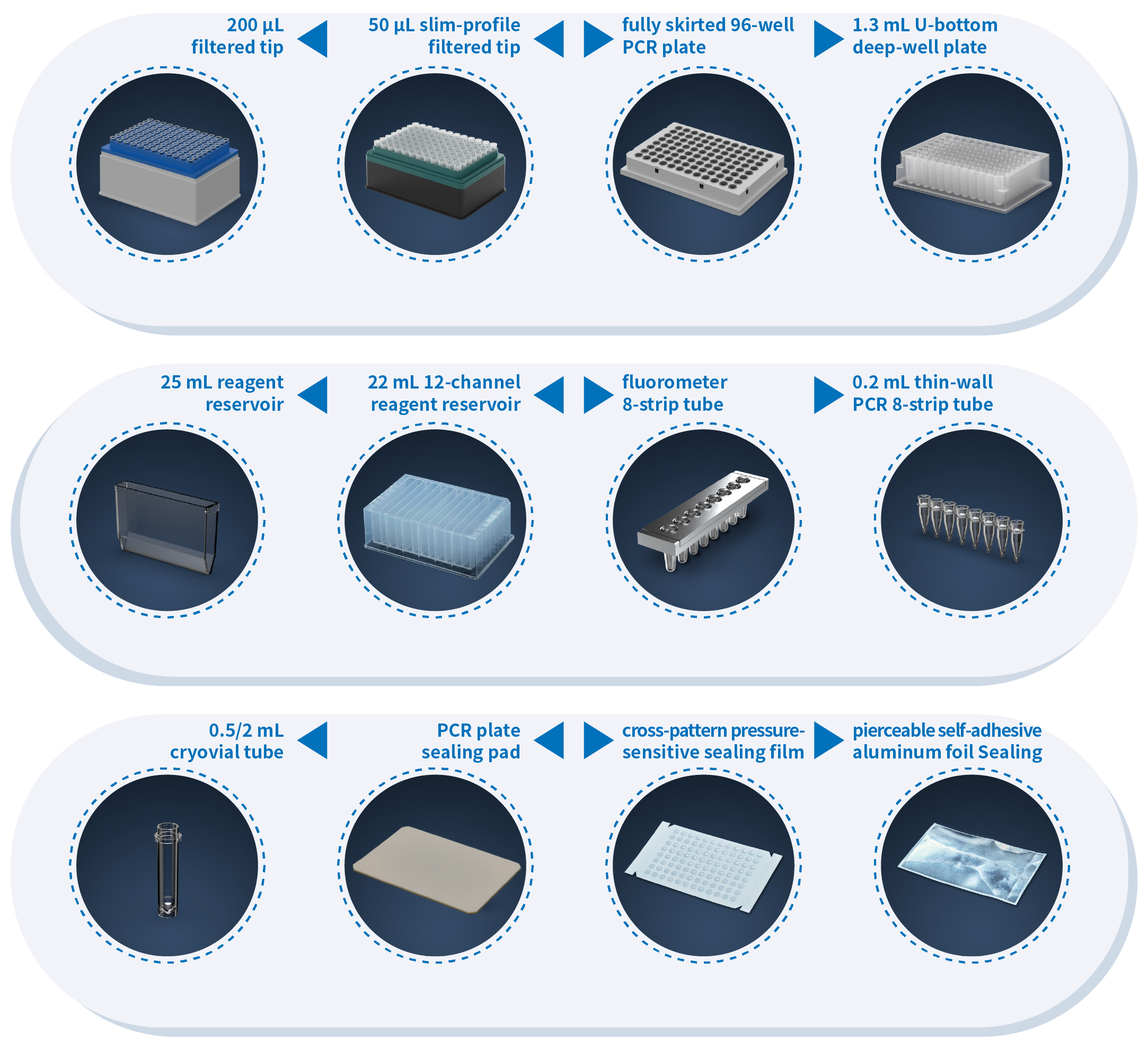 200 µL filtered tip

50 µL slim-profile filtered tip

fully skirted 96-well PCR plate

1.3 mL U-bottom deep-well plate

25 mL reagent reservoir

22 mL 12-channel reagent reservoir

fluorometer 8-strip tube

0.2 mL thin-wall PCR 8-strip tube

0.5/2 mL cryovial tube

PCR plate sealing pad

cross-pattern pressure-sensitive sealing film

pierceable self-adhesive aluminum foil Sealing